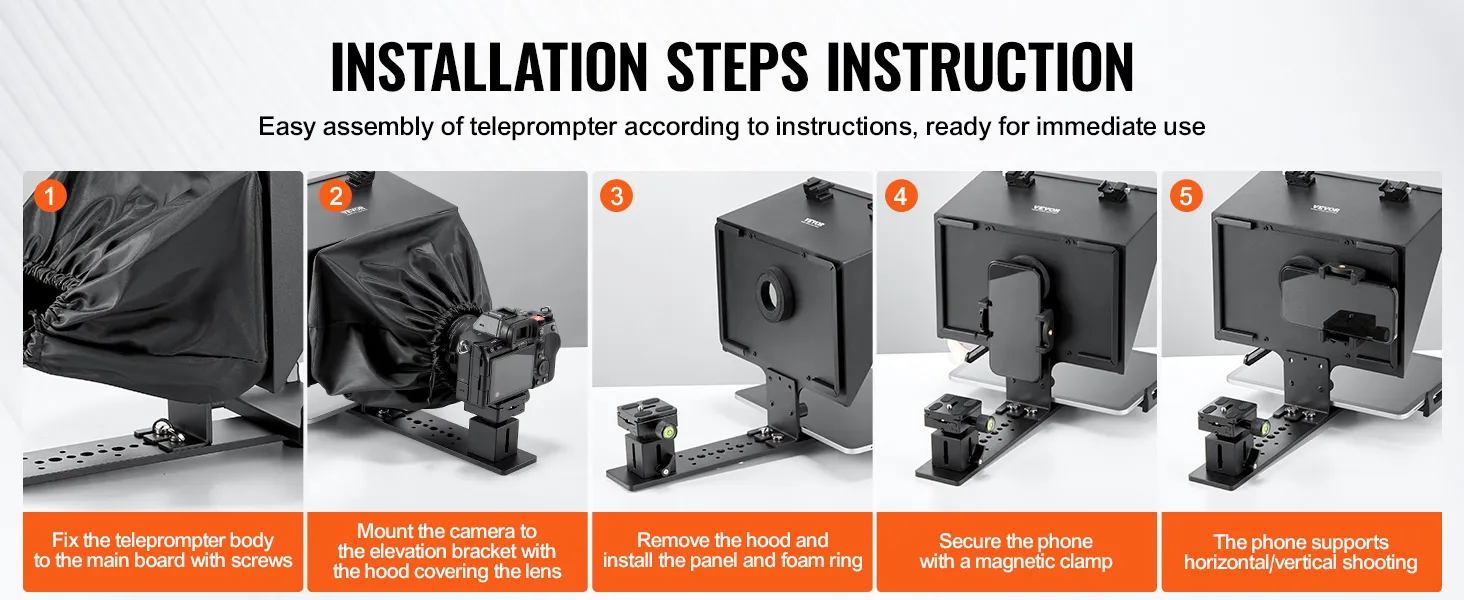 INSTALLATION STEPS INSTRUCTION

Easy assembly of teleprompter according to instructions, ready for immediate use

1

Fix the teleprompter body to the main board with screws

2

VEVOR

Mount the camera to the elevation bracket with the hood covering the lens

3

VEVOR

Remove the hood and install the panel and foam ring

4

VEVOR

Secure the phone with a magnetic clamp

5

VEVOR

The phone supports horizontal/vertical shooting