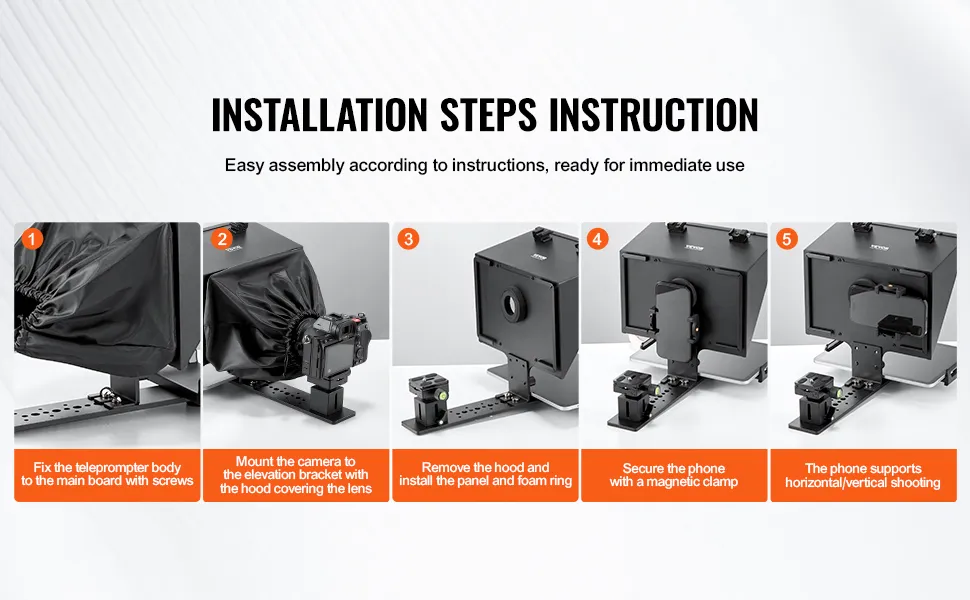 INSTALLATION STEPS INSTRUCTION

Easy assembly according to instructions, ready for immediate use

1

Fix the teleprompter body to the main board with screws

2

Mount the camera to the elevation bracket with the hood covering the lens

3

Remove the hood and install the panel and foam ring

4

Secure the phone with a magnetic clamp

5

The phone supports horizontal/vertical shooting