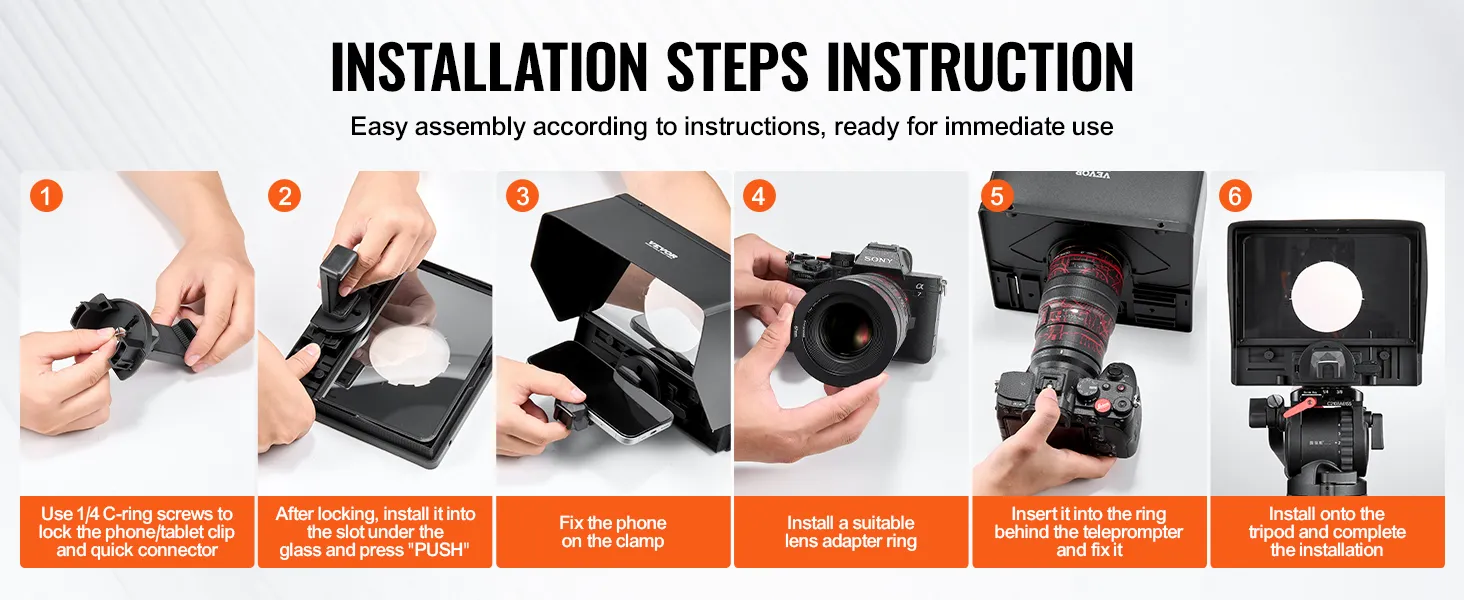 INSTALLATION STEPS INSTRUCTION

Easy assembly according to instructions, ready for immediate use

1

Use 1/4 C-ring screws to lock the phone/tablet clip and quick connector

2

After locking, install it into the slot under the glass and press "PUSH"

3

VEVOR

Fix the phone on the clamp

4

SONY

α 7

Install a suitable lens adapter ring

5

VEVOR

Insert it into the ring behind the teleprompter and fix it

6

Install onto the tripod and complete the installation