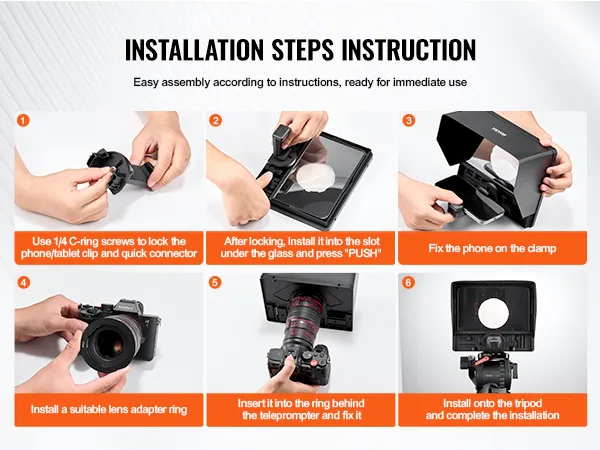 INSTALLATION STEPS INSTRUCTION

Easy assembly according to instructions, ready for immediate use

1

Use 1/4 C-ring screws to lock the phone/tablet clip and quick connector

2

After locking, install it into the slot under the glass and press "PUSH"

3

VEVOR

Fix the phone on the clamp

4

SONY

Install a suitable lens adapter ring

5

Insert it into the ring behind the teleprompter and fix it

6

Install onto the tripod and complete the installation