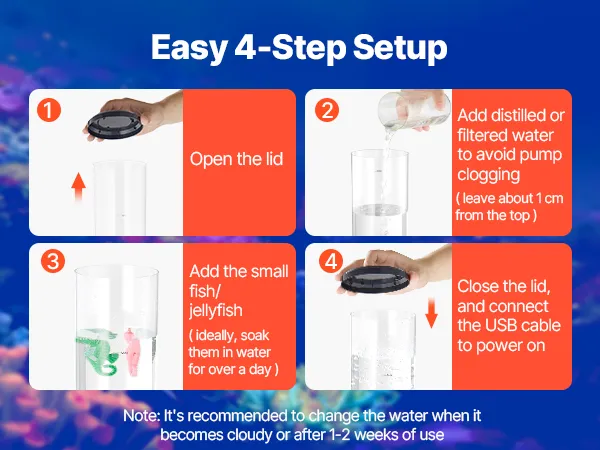 Easy 4-Step Setup

1

Open the lid

2

Add distilled or filtered water to avoid pump clogging

( leave about 1 cm from the top )

3

Add the small fish/ jellyfish

( ideally, soak them in water for over a day )

4

Close the lid, and connect the USB cable to power on

Note: It's recommended to change the water when it becomes cloudy or after 1-2 weeks of use