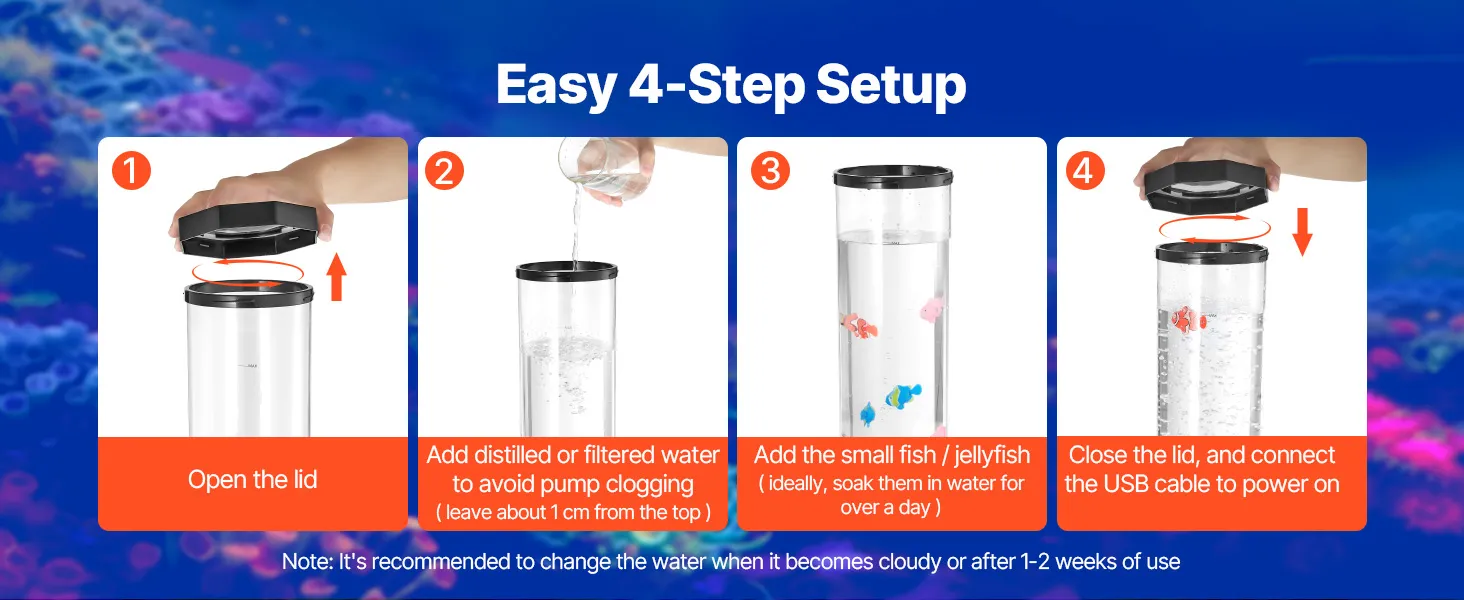 Easy 4-Step Setup

1
Open the lid

2
Add distilled or filtered water to avoid pump clogging
( leave about 1 cm from the top )

3
Add the small fish / jellyfish
( ideally, soak them in water for over a day )

4
Close the lid, and connect the USB cable to power on

Note: It's recommended to change the water when it becomes cloudy or after 1-2 weeks of use