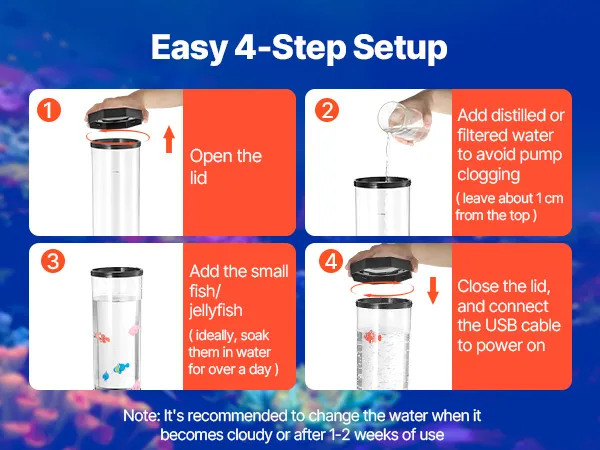 Easy 4-Step Setup

1

Open the lid

2

Add distilled or filtered water to avoid pump clogging

( leave about 1 cm from the top )

3

Add the small fish/ jellyfish

( ideally, soak them in water for over a day )

4

Close the lid, and connect the USB cable to power on

Note: It's recommended to change the water when it becomes cloudy or after 1-2 weeks of use