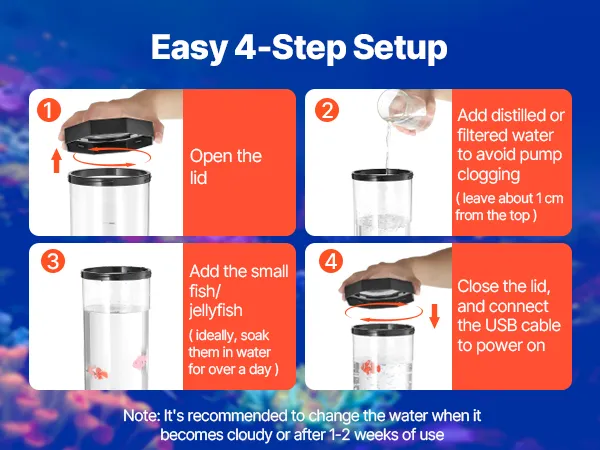 Easy 4-Step Setup

1

Open the lid

2

Add distilled or filtered water to avoid pump clogging

( leave about 1 cm from the top )

3

Add the small fish/ jellyfish

( ideally, soak them in water for over a day )

4

Close the lid, and connect the USB cable to power on

Note: It's recommended to change the water when it becomes cloudy or after 1-2 weeks of use