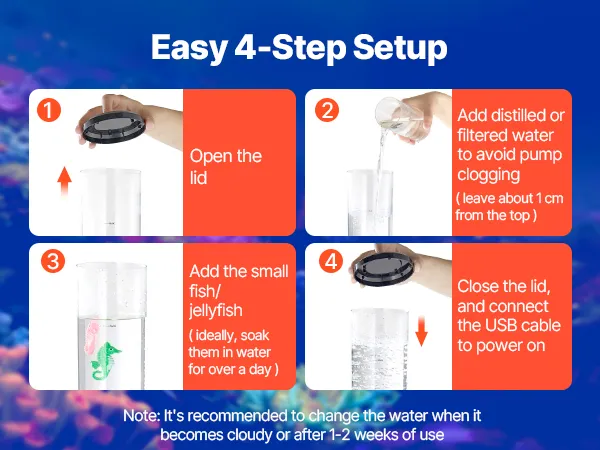 Easy 4-Step Setup

1

Open the lid

2

Add distilled or filtered water to avoid pump clogging

( leave about 1 cm from the top )

3

Add the small fish/ jellyfish

( ideally, soak them in water for over a day )

4

Close the lid, and connect the USB cable to power on

Note: It's recommended to change the water when it becomes cloudy or after 1-2 weeks of use