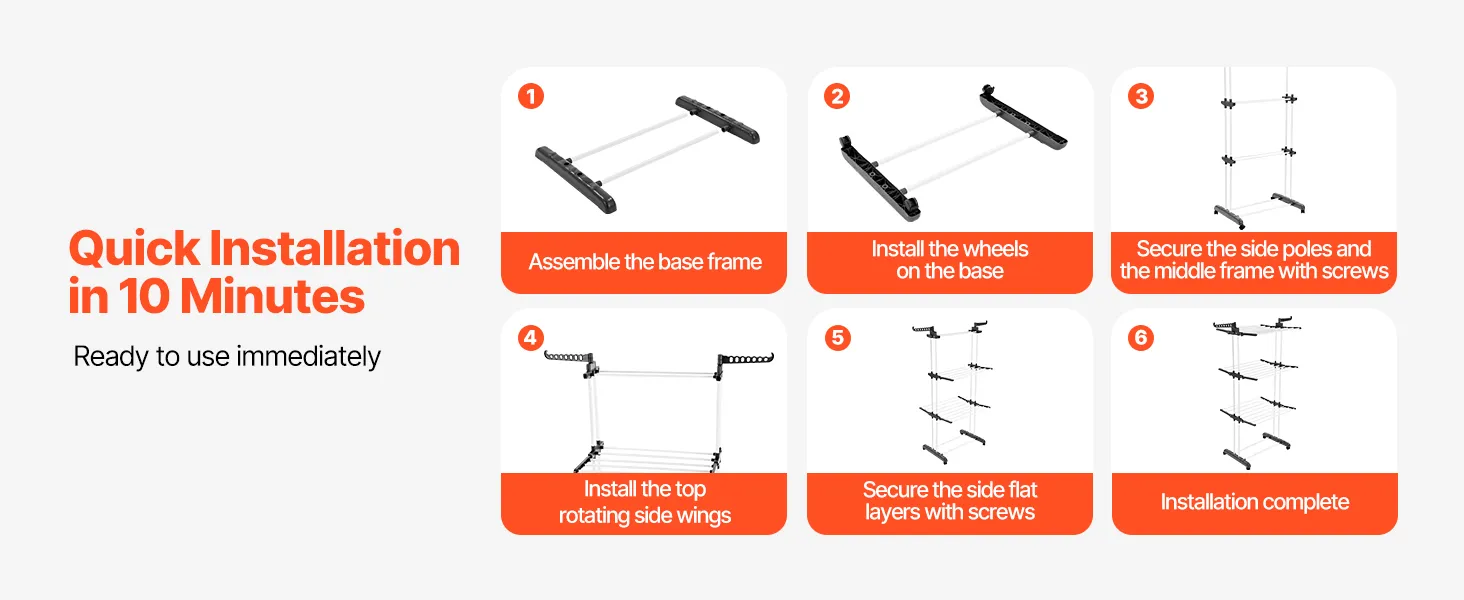 Quick Installation in 10 Minutes

Ready to use immediately

1
Assemble the base frame

2
Install the wheels on the base

3
Secure the side poles and the middle frame with screws

4
Install the top rotating side wings

5
Secure the side flat layers with screws

6
Installation complete