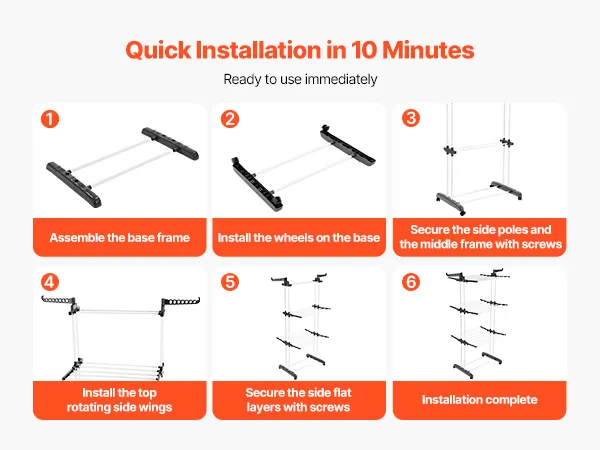 Quick Installation in 10 Minutes

Ready to use immediately

1
Assemble the base frame

2
Install the wheels on the base

3
Secure the side poles and the middle frame with screws

4
Install the top rotating side wings

5
Secure the side flat layers with screws

6
Installation complete