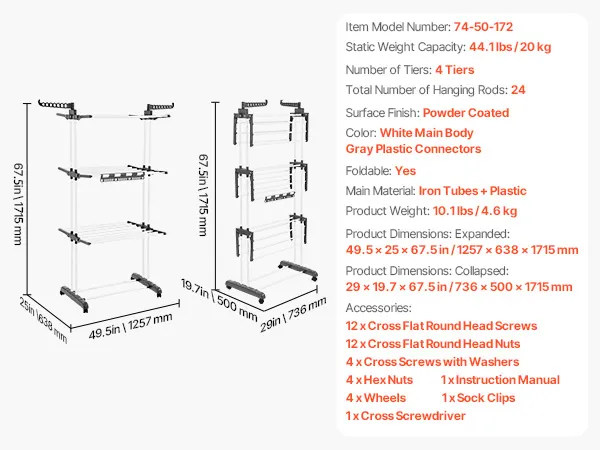 67.5in \ 1715 mm

25in \ 638 mm

49.5in \ 1257 mm

67.5in \ 1715 mm

19.7in \ 500 mm

29in \ 736 mm

Item Model Number: 74-50-172
Static Weight Capacity: 44.1 lbs / 20 kg
Number of Tiers: 4 Tiers
Total Number of Hanging Rods: 24
Surface Finish: Powder Coated
Color: White Main Body
Gray Plastic Connectors
Foldable: Yes
Main Material: Iron Tubes + Plastic
Product Weight: 10.1 lbs / 4.6 kg
Product Dimensions: Expanded:
49.5 × 25 × 67.5 in / 1257 × 638 × 1715 mm
Product Dimensions: Collapsed:
29 × 19.7 × 67.5 in / 736 × 500 × 1715 mm
Accessories:
12 x Cross Flat Round Head Screws
12 x Cross Flat Round Head Nuts
4 x Cross Screws with Washers
4 x Hex Nuts
1 x Instruction Manual
4 x Wheels
1 x Sock Clips
1 x Cross Screwdriver