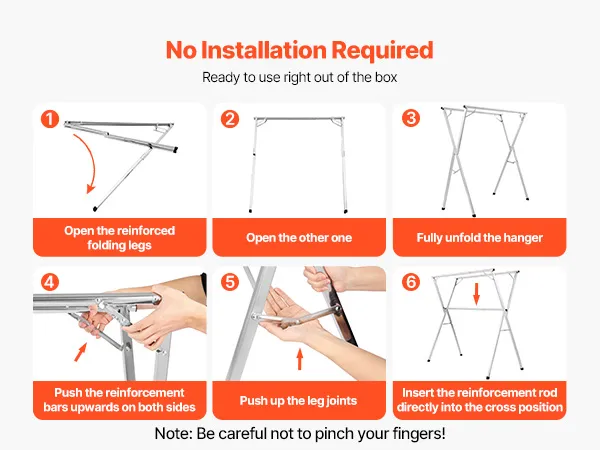 No Installation Required

Ready to use right out of the box

1

Open the reinforced folding legs

2

Open the other one

3

Fully unfold the hanger

4

Push the reinforcement bars upwards on both sides

5

Push up the leg joints

6

Insert the reinforcement rod directly into the cross position

Note: Be careful not to pinch your fingers!