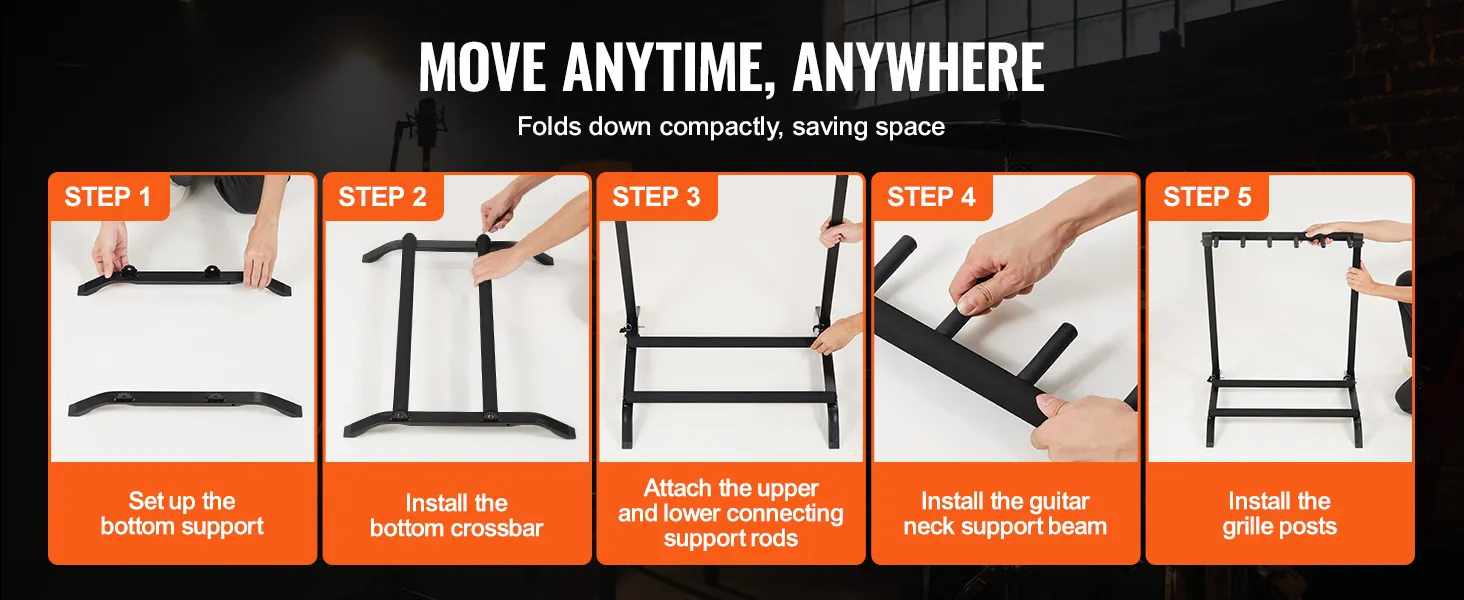 MOVE ANYTIME, ANYWHERE

Folds down compactly, saving space

STEP 1

Set up the bottom support

STEP 2

Install the bottom crossbar

STEP 3

Attach the upper and lower connecting support rods

STEP 4

Install the guitar neck support beam

STEP 5

Install the grille posts