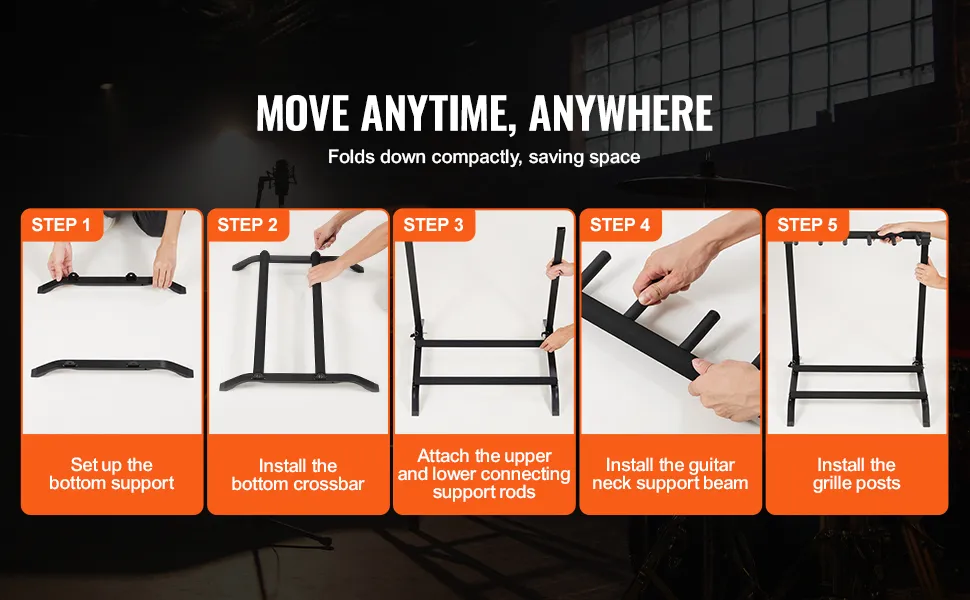 MOVE ANYTIME, ANYWHERE

Folds down compactly, saving space

STEP 1

Set up the bottom support

STEP 2

Install the bottom crossbar

STEP 3

Attach the upper and lower connecting support rods

STEP 4

Install the guitar neck support beam

STEP 5

Install the grille posts