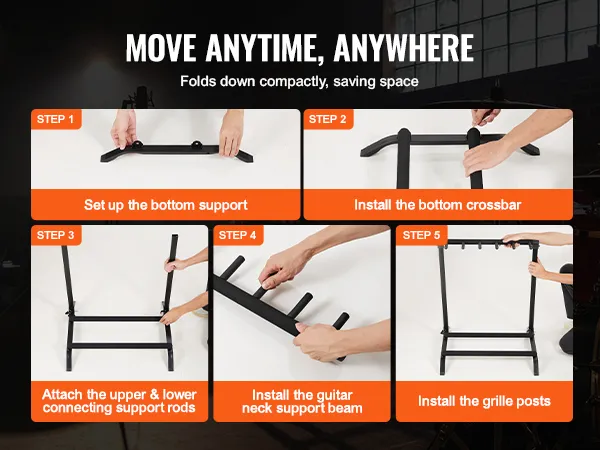 MOVE ANYTIME, ANYWHERE

Folds down compactly, saving space

STEP 1
Set up the bottom support

STEP 2
Install the bottom crossbar

STEP 3
Attach the upper & lower connecting support rods

STEP 4
Install the guitar neck support beam

STEP 5
Install the grille posts