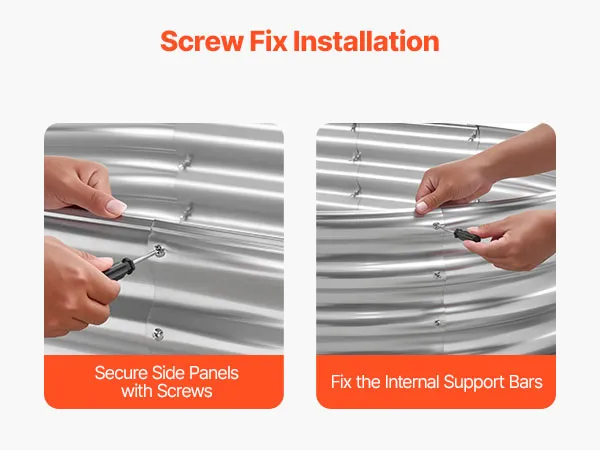 Screw Fix Installation

Secure Side Panels with Screws

Fix the Internal Support Bars