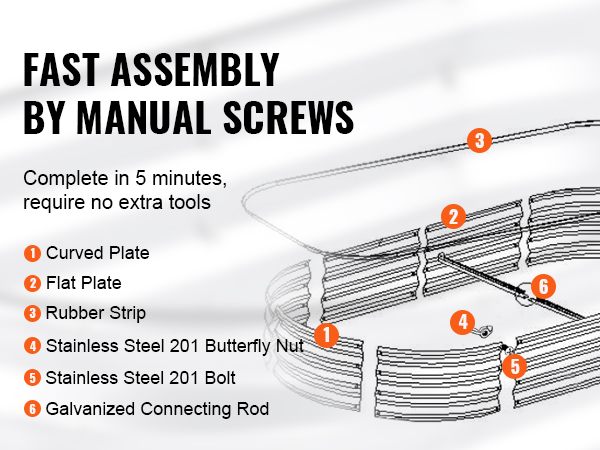 FAST ASSEMBLY BY MANUAL SCREWS

Complete in 5 minutes, require no extra tools

1 Curved Plate
2 Flat Plate
3 Rubber Strip
4 Stainless Steel 201 Butterfly Nut
5 Stainless Steel 201 Bolt
6 Galvanized Connecting Rod

3
2
6
4
1
5