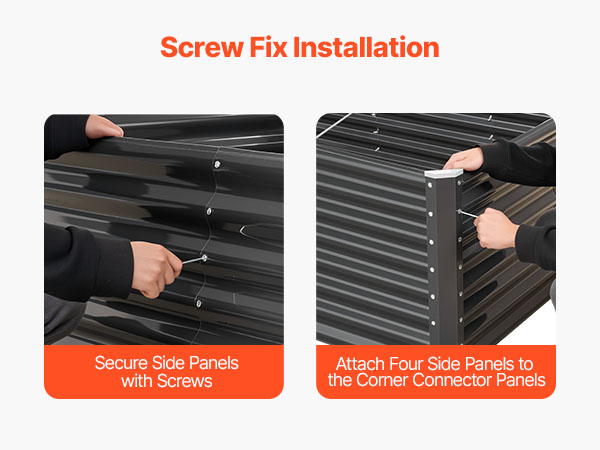 Screw Fix Installation

Secure Side Panels with Screws

Attach Four Side Panels to the Corner Connector Panels