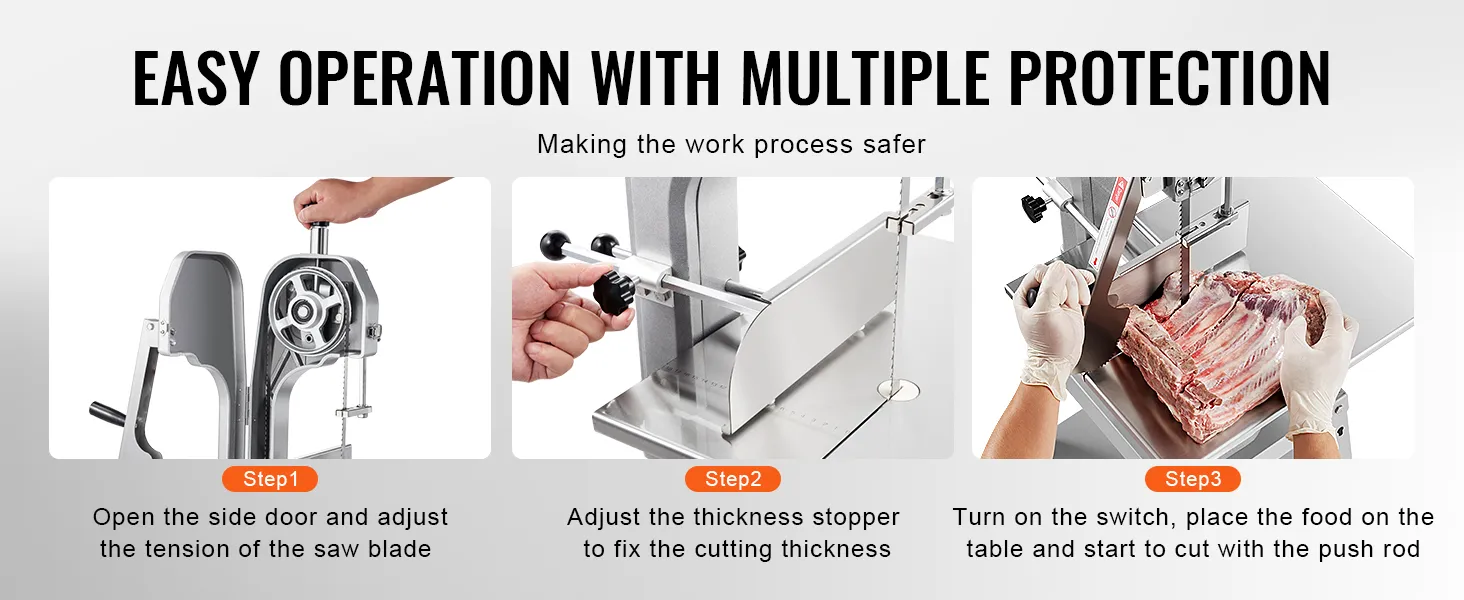 EASY OPERATION WITH MULTIPLE PROTECTION

Making the work process safer

Step1

Open the side door and adjust the tension of the saw blade

Step2

Adjust the thickness stopper to fix the cutting thickness

Step3

Turn on the switch, place the food on the table and start to cut with the push rod