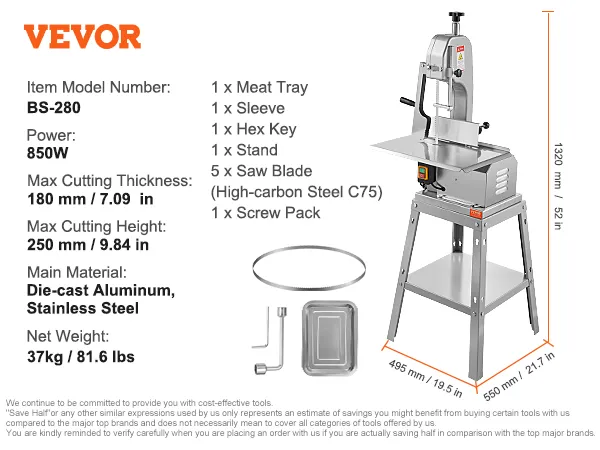 VEVOR

Item Model Number:
BS-280

Power:
850W

Max Cutting Thickness:
180 mm / 7.09 in

Max Cutting Height:
250 mm / 9.84 in

Main Material:
Die-cast Aluminum, Stainless Steel

Net Weight:
37kg / 81.6 lbs

1 x Meat Tray
1 x Sleeve
1 x Hex Key
1 x Stand
5 x Saw Blade
(High-carbon Steel C75)
1 x Screw Pack

1320 mm / 52 in

495 mm / 19.5 in

550 mm / 21.7 in

We continue to be committed to provide you with cost-effective tools.
"Save Half"or any other similar expressions used by us only represents an estimate of savings you might benefit from buying certain tools with us compared to the major top brands and does not necessarily mean to cover all categories of tools offered by us.
You are kindly reminded to verify carefully when you are placing an order with us if you are actually saving half in comparison with the top major brands.