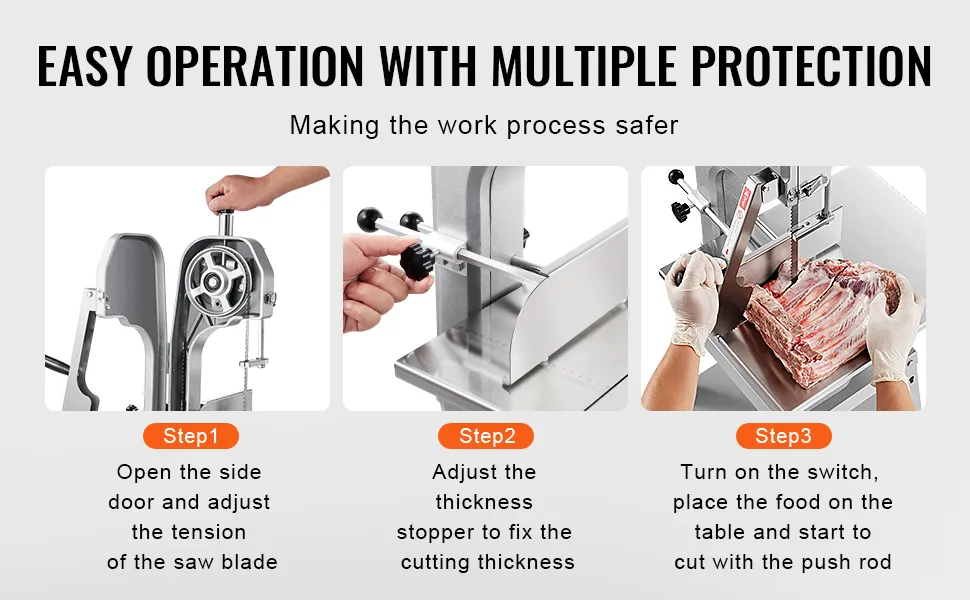 EASY OPERATION WITH MULTIPLE PROTECTION

Making the work process safer

Step1

Open the side door and adjust the tension of the saw blade

Step2

Adjust the thickness stopper to fix the cutting thickness

Step3

Turn on the switch, place the food on the table and start to cut with the push rod