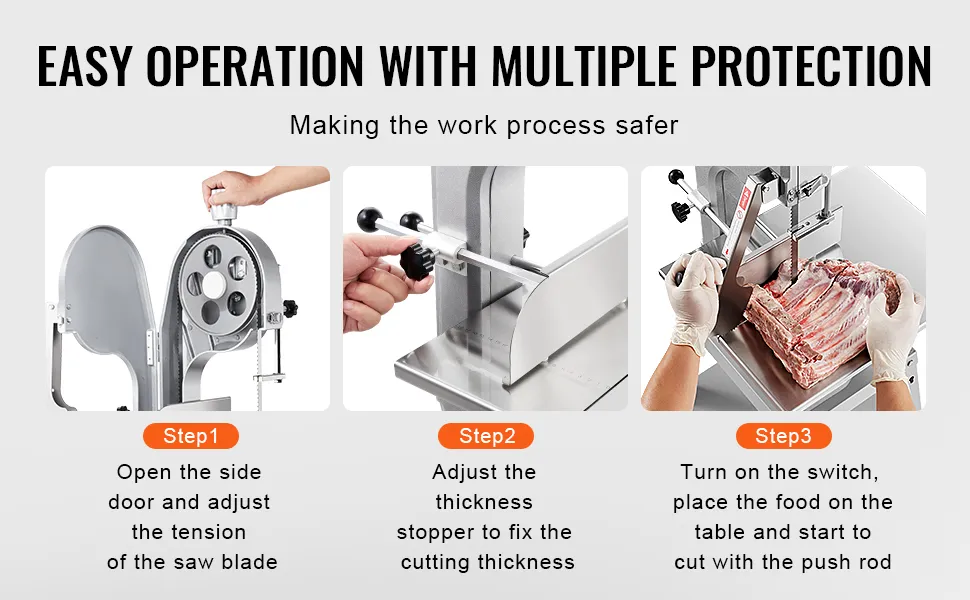 EASY OPERATION WITH MULTIPLE PROTECTION

Making the work process safer

Step1

Open the side door and adjust the tension of the saw blade

Step2

Adjust the thickness stopper to fix the cutting thickness

Step3

Turn on the switch, place the food on the table and start to cut with the push rod