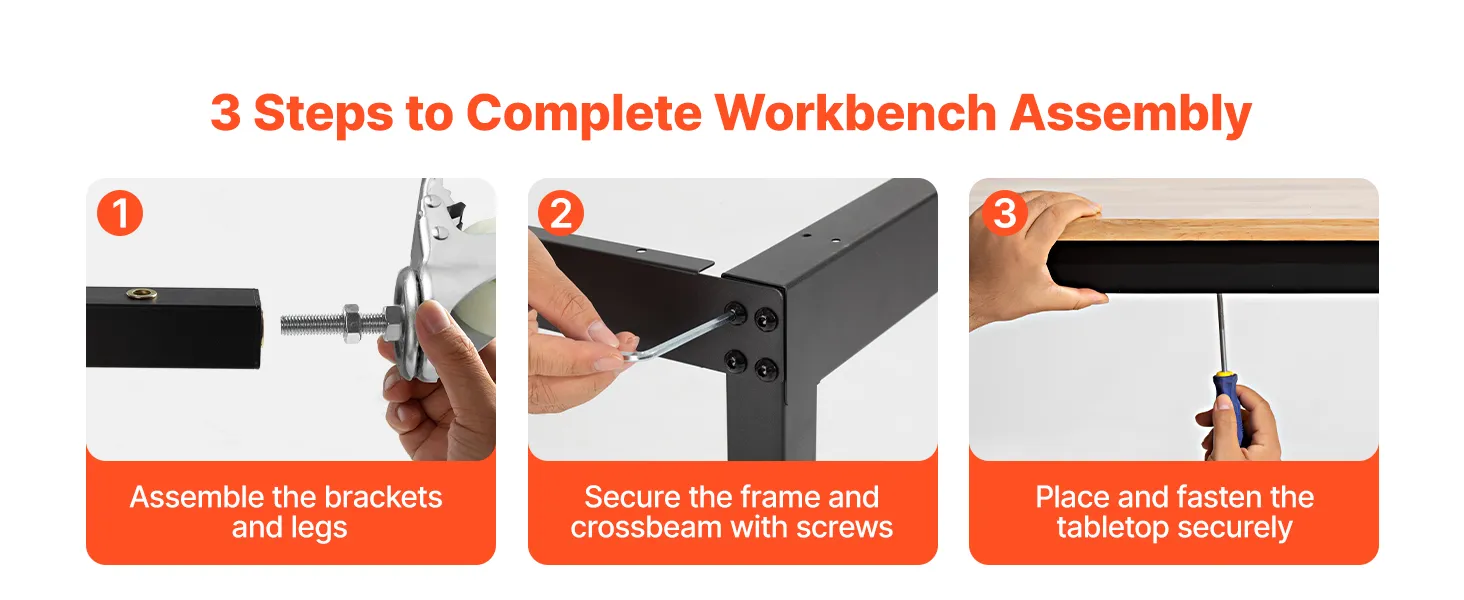 3 Steps to Complete Workbench Assembly

1

Assemble the brackets and legs

2

Secure the frame and crossbeam with screws

3

Place and fasten the tabletop securely