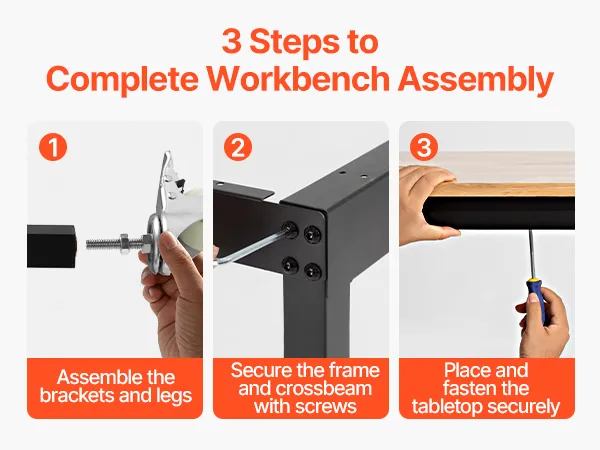 3 Steps to
Complete Workbench Assembly

1

Assemble the brackets and legs

2

Secure the frame and crossbeam with screws

3

Place and fasten the tabletop securely