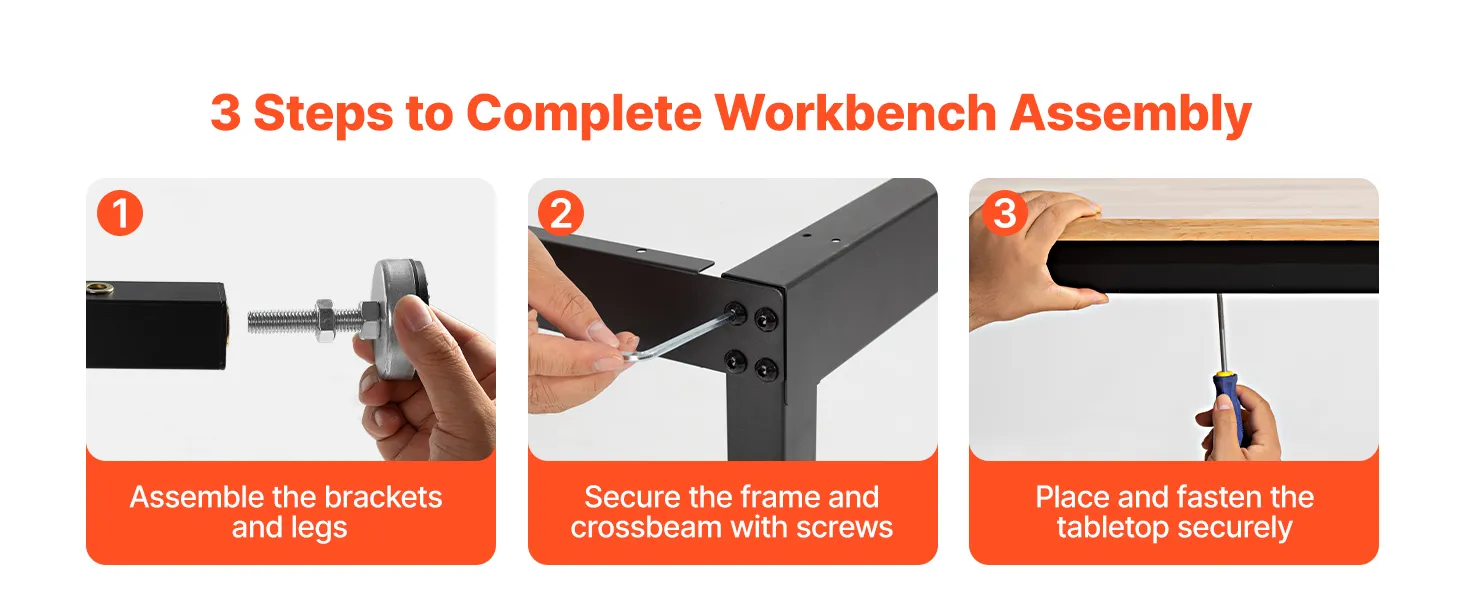 3 Steps to Complete Workbench Assembly

1

Assemble the brackets and legs

2

Secure the frame and crossbeam with screws

3

Place and fasten the tabletop securely