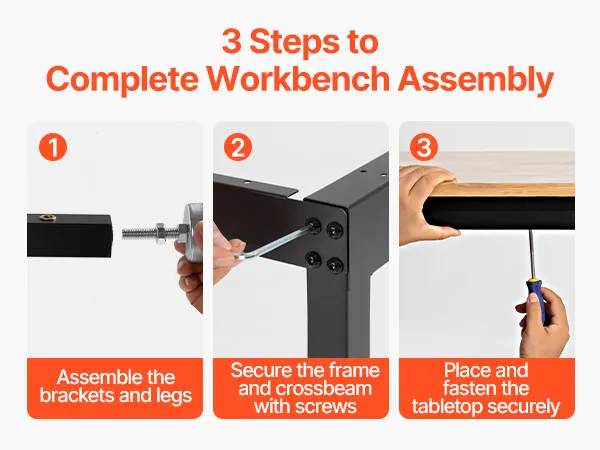 3 Steps to
Complete Workbench Assembly

1

Assemble the brackets and legs

2

Secure the frame and crossbeam with screws

3

Place and fasten the tabletop securely