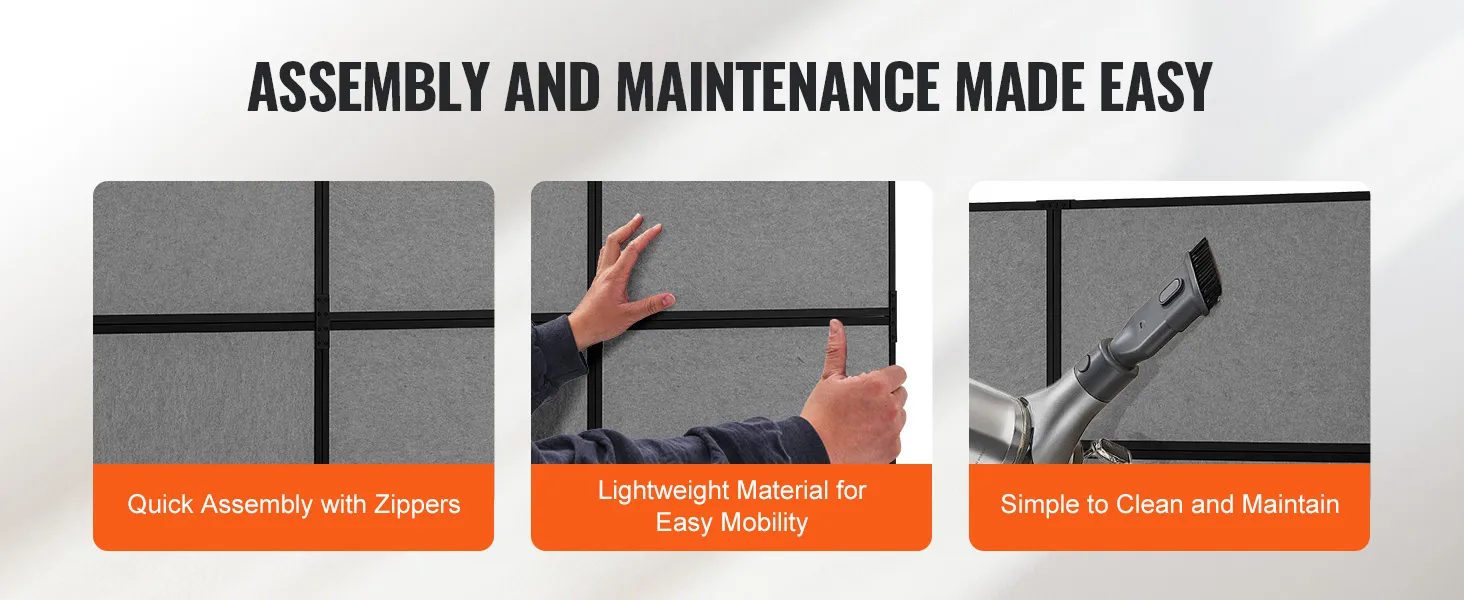 ASSEMBLY AND MAINTENANCE MADE EASY

Quick Assembly with Zippers

Lightweight Material for Easy Mobility

Simple to Clean and Maintain