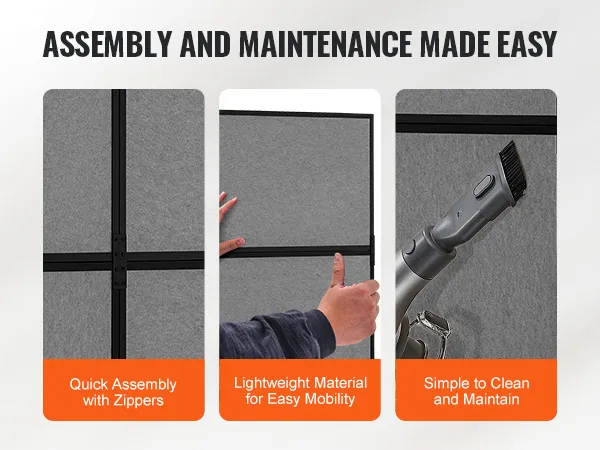 ASSEMBLY AND MAINTENANCE MADE EASY

Quick Assembly with Zippers

Lightweight Material for Easy Mobility

Simple to Clean and Maintain