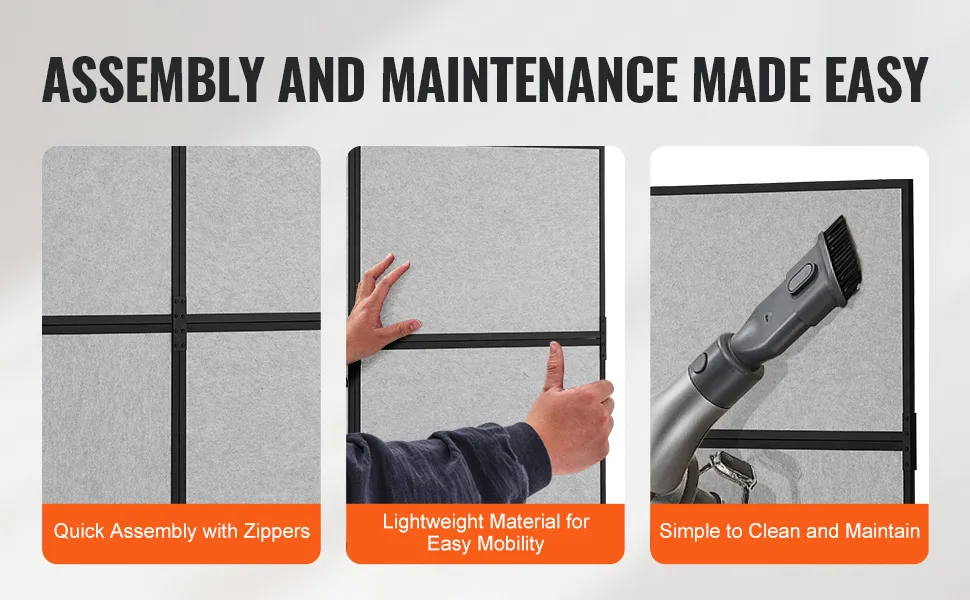 ASSEMBLY AND MAINTENANCE MADE EASY

Quick Assembly with Zippers

Lightweight Material for Easy Mobility

Simple to Clean and Maintain