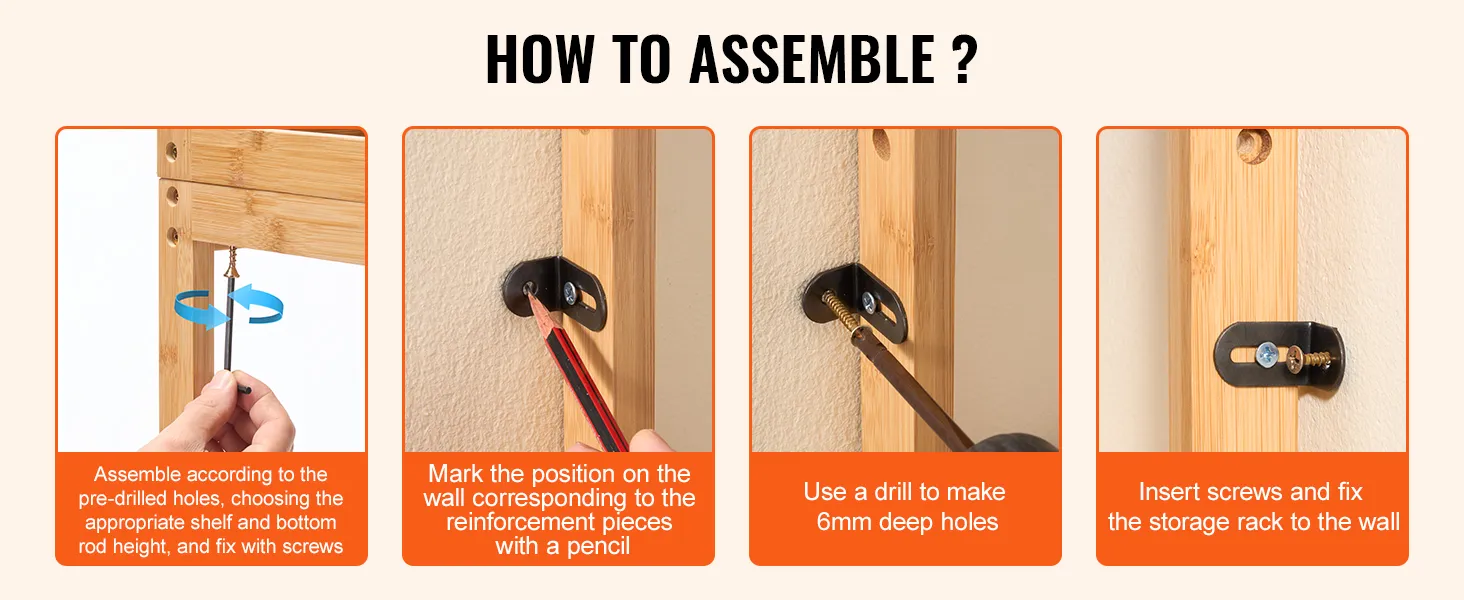 HOW TO ASSEMBLE ?

Assemble according to the pre-drilled holes, choosing the appropriate shelf and bottom rod height, and fix with screws

Mark the position on the wall corresponding to the reinforcement pieces with a pencil

Use a drill to make 6mm deep holes

Insert screws and fix the storage rack to the wall