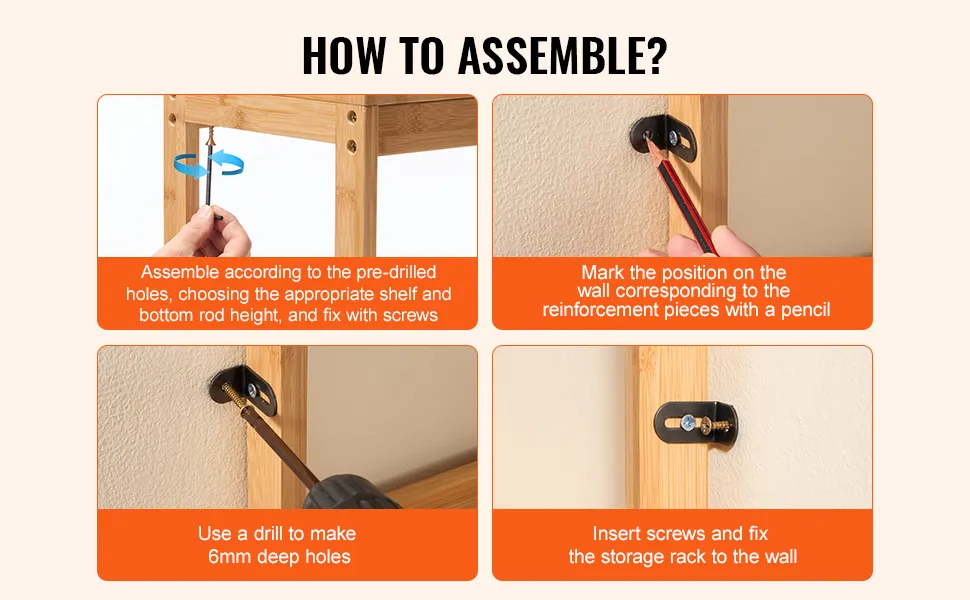 HOW TO ASSEMBLE?

Assemble according to the pre-drilled holes, choosing the appropriate shelf and bottom rod height, and fix with screws

Mark the position on the wall corresponding to the reinforcement pieces with a pencil

Use a drill to make 6mm deep holes

Insert screws and fix the storage rack to the wall