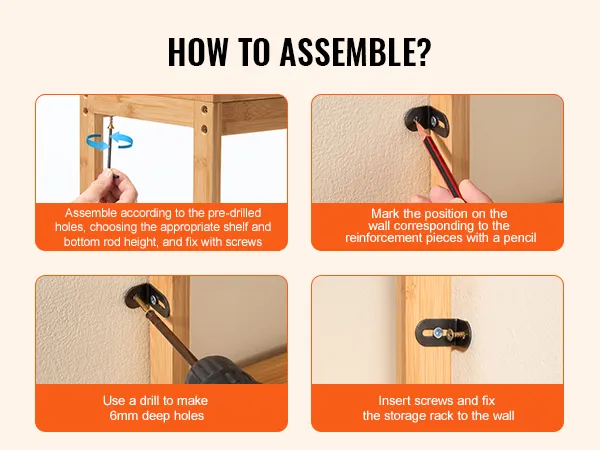 HOW TO ASSEMBLE?

Assemble according to the pre-drilled holes, choosing the appropriate shelf and bottom rod height, and fix with screws

Mark the position on the wall corresponding to the reinforcement pieces with a pencil

Use a drill to make 6mm deep holes

Insert screws and fix the storage rack to the wall