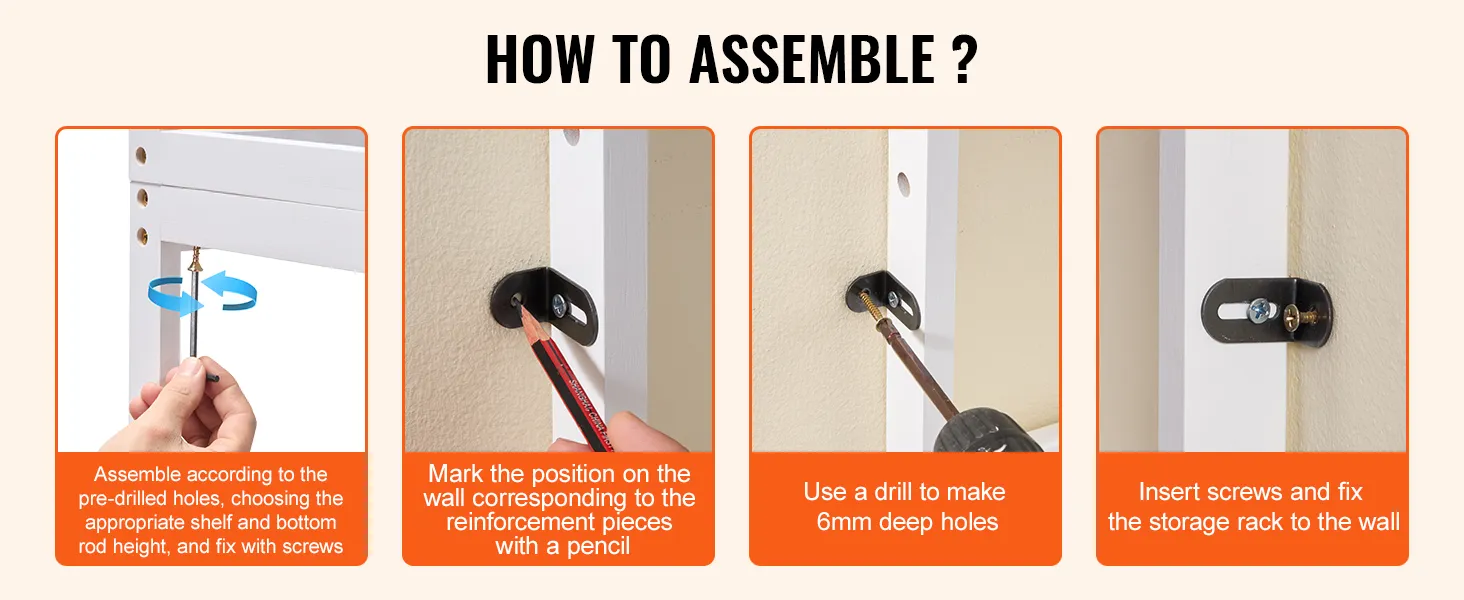 HOW TO ASSEMBLE ?

Assemble according to the pre-drilled holes, choosing the appropriate shelf and bottom rod height, and fix with screws

Mark the position on the wall corresponding to the reinforcement pieces with a pencil

Use a drill to make 6mm deep holes

Insert screws and fix the storage rack to the wall