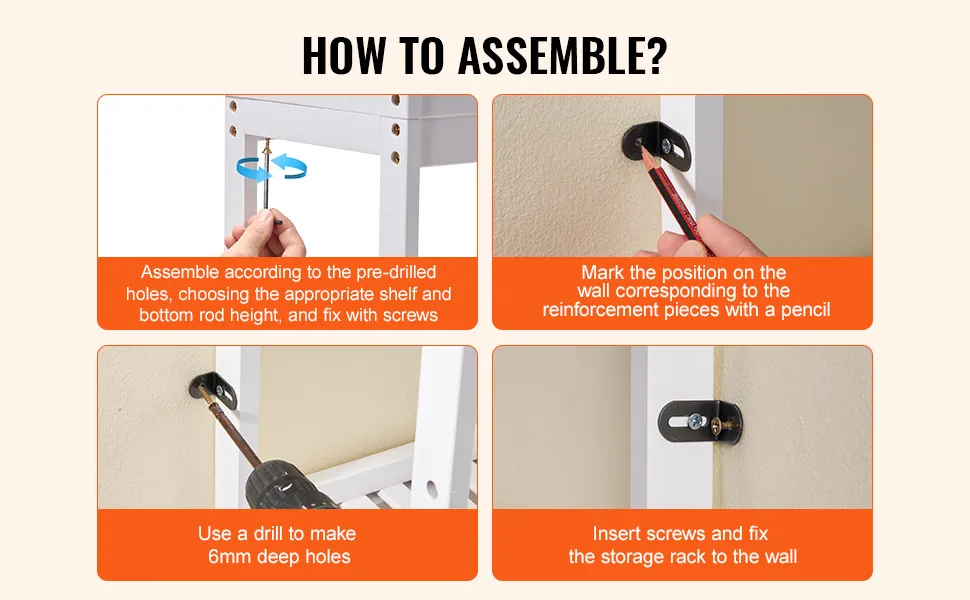 HOW TO ASSEMBLE?

Assemble according to the pre-drilled holes, choosing the appropriate shelf and bottom rod height, and fix with screws

Mark the position on the wall corresponding to the reinforcement pieces with a pencil

Use a drill to make 6mm deep holes

Insert screws and fix the storage rack to the wall