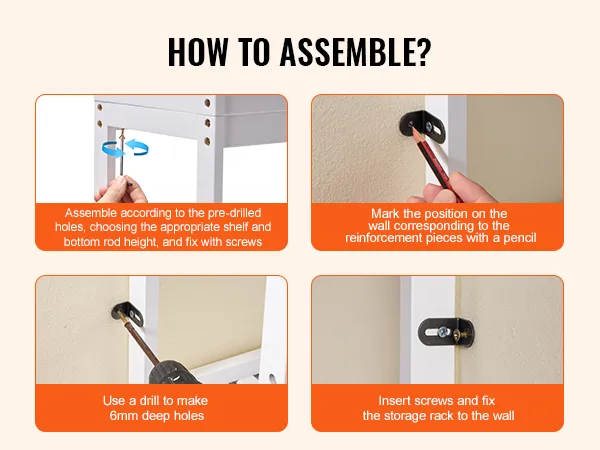 HOW TO ASSEMBLE?

Assemble according to the pre-drilled holes, choosing the appropriate shelf and bottom rod height, and fix with screws

Mark the position on the wall corresponding to the reinforcement pieces with a pencil

Use a drill to make 6mm deep holes

Insert screws and fix the storage rack to the wall