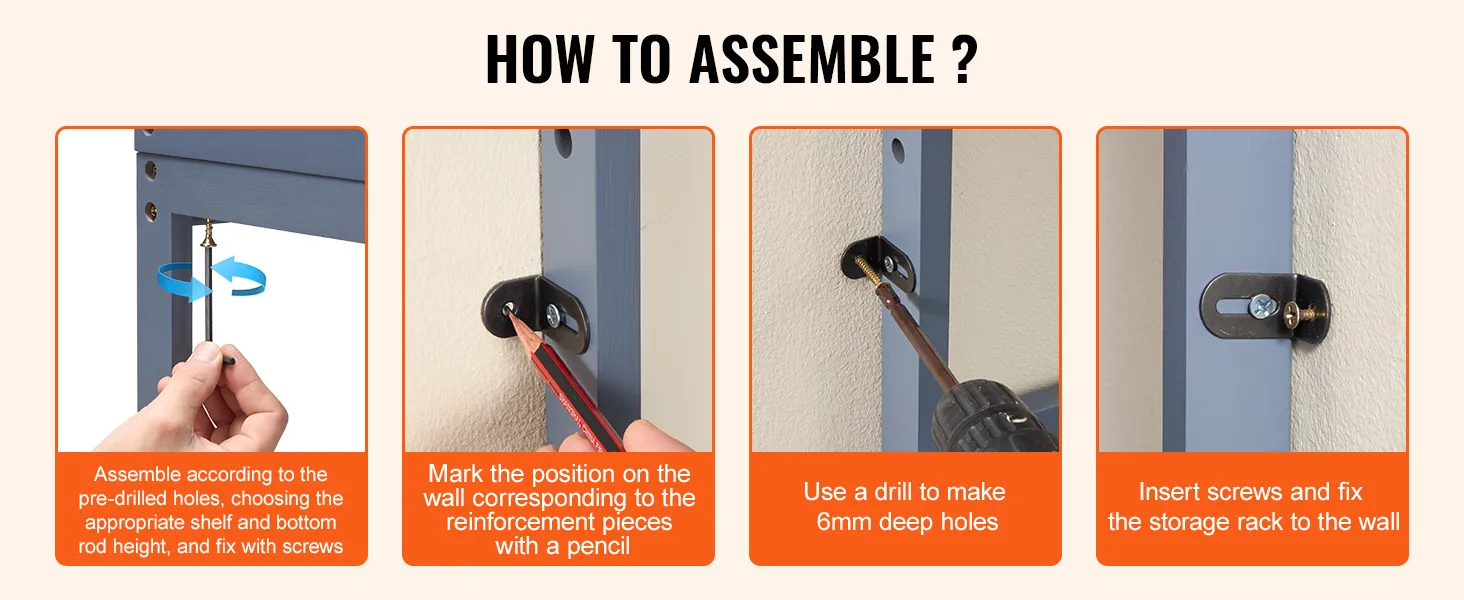 HOW TO ASSEMBLE ?

Assemble according to the pre-drilled holes, choosing the appropriate shelf and bottom rod height, and fix with screws

Mark the position on the wall corresponding to the reinforcement pieces with a pencil

Use a drill to make 6mm deep holes

Insert screws and fix the storage rack to the wall