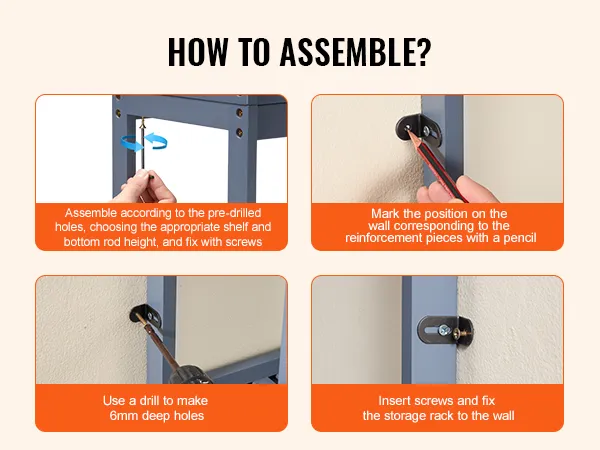 HOW TO ASSEMBLE?

Assemble according to the pre-drilled holes, choosing the appropriate shelf and bottom rod height, and fix with screws

Mark the position on the wall corresponding to the reinforcement pieces with a pencil

Use a drill to make 6mm deep holes

Insert screws and fix the storage rack to the wall