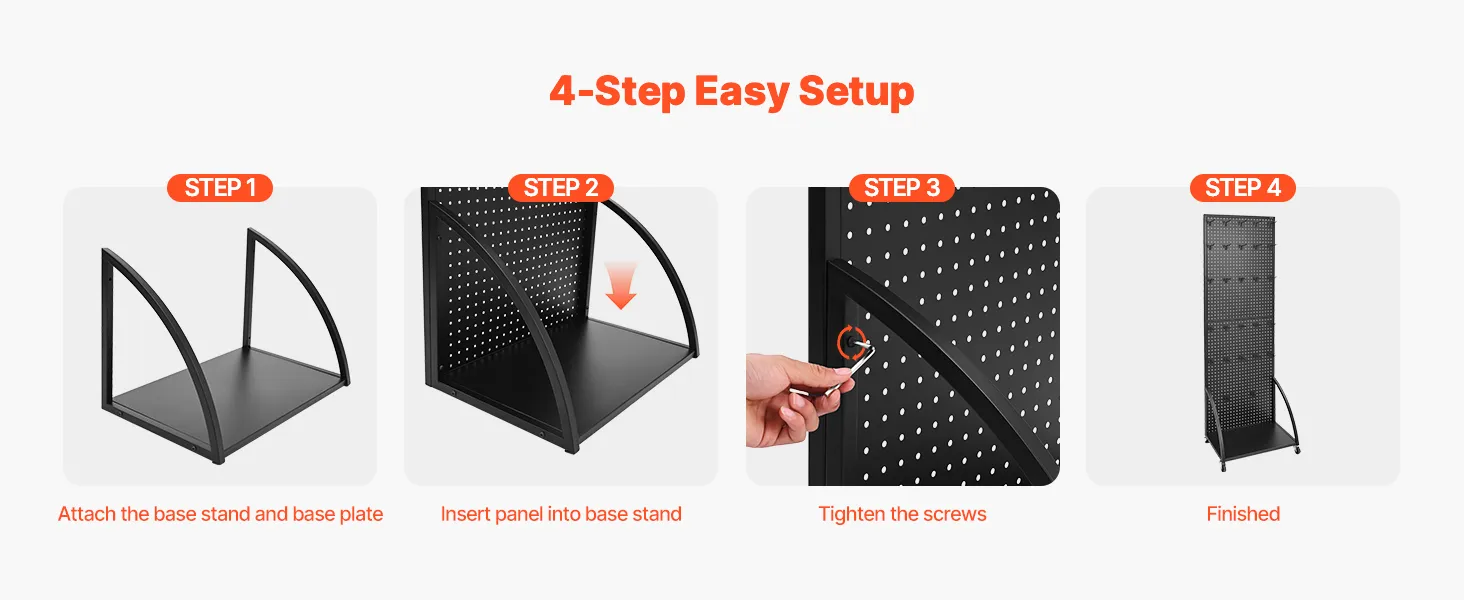 4-Step Easy Setup

STEP 1

Attach the base stand and base plate

STEP 2

Insert panel into base stand

STEP 3

Tighten the screws

STEP 4

Finished