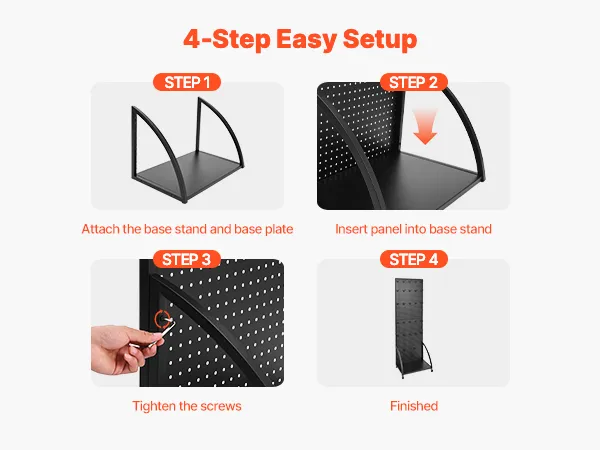 4-Step Easy Setup

STEP 1

Attach the base stand and base plate

STEP 2

Insert panel into base stand

STEP 3

Tighten the screws

STEP 4

Finished