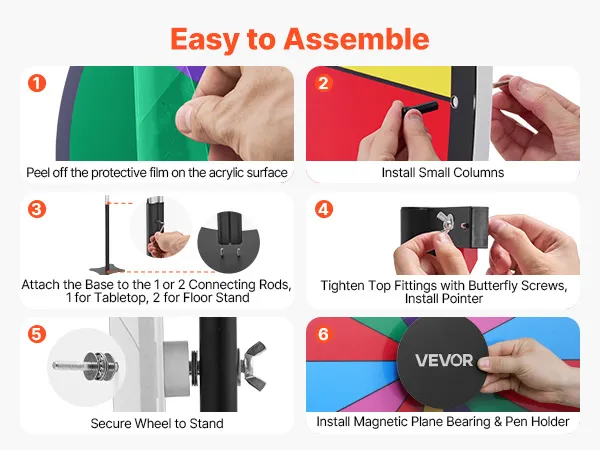 Easy to Assemble

1
Peel off the protective film on the acrylic surface

2
Install Small Columns

3
Attach the Base to the 1 or 2 Connecting Rods, 1 for Tabletop, 2 for Floor Stand

4
Tighten Top Fittings with Butterfly Screws, Install Pointer

5
Secure Wheel to Stand

6
VEVOR
Install Magnetic Plane Bearing & Pen Holder