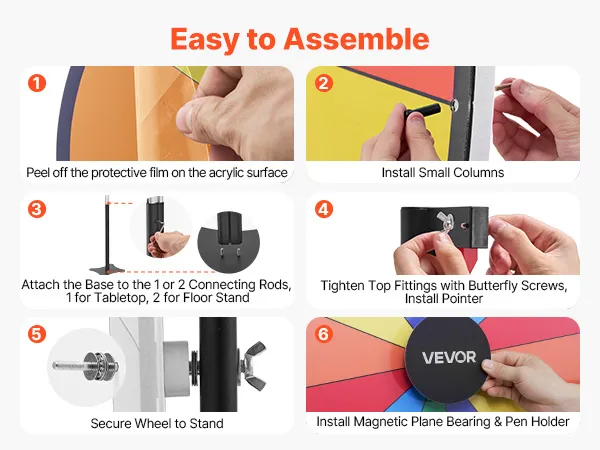 Easy to Assemble

1
Peel off the protective film on the acrylic surface

2
Install Small Columns

3
Attach the Base to the 1 or 2 Connecting Rods, 1 for Tabletop, 2 for Floor Stand

4
Tighten Top Fittings with Butterfly Screws, Install Pointer

5
Secure Wheel to Stand

6
VEVOR
Install Magnetic Plane Bearing & Pen Holder