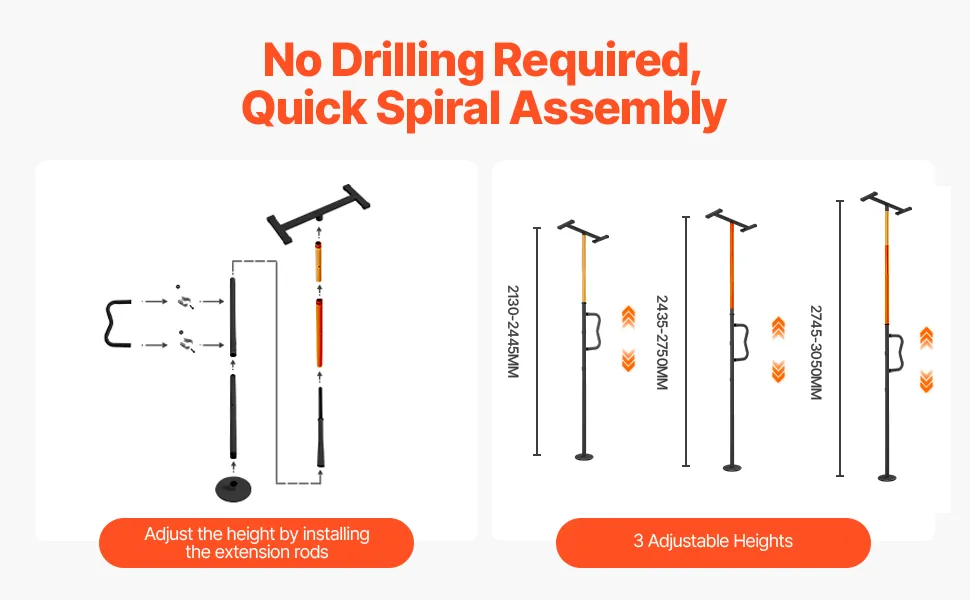 No Drilling Required, Quick Spiral Assembly

Adjust the height by installing the extension rods

2130-2445MM

2435-2750MM

2745-3050MM

3 Adjustable Heights