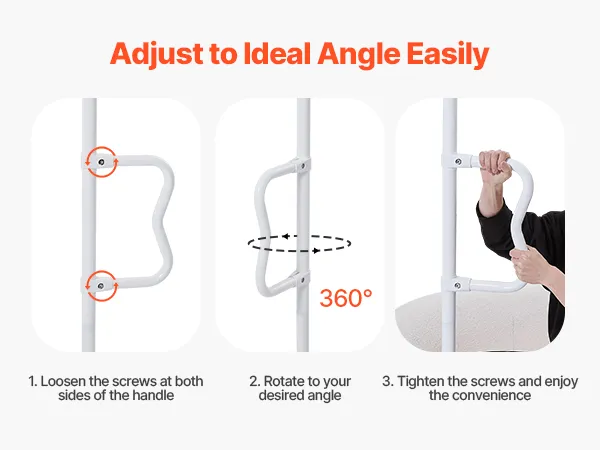 Adjust to Ideal Angle Easily

360°

1. Loosen the screws at both sides of the handle

2. Rotate to your desired angle

3. Tighten the screws and enjoy the convenience