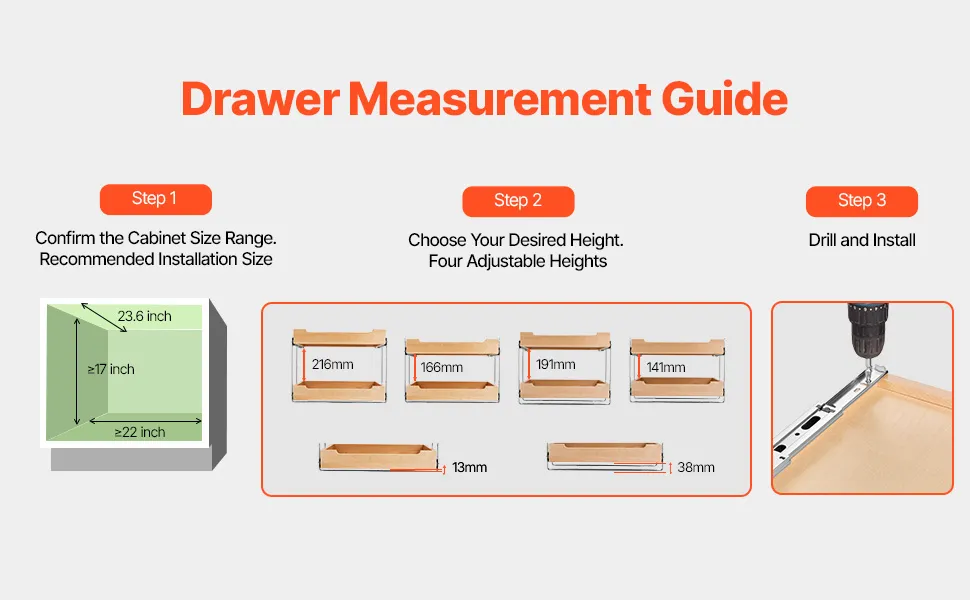 Drawer Measurement Guide

Step 1

Confirm the Cabinet Size Range. Recommended Installation Size

23.6 inch
≥17 inch
≥22 inch

Step 2

Choose Your Desired Height. Four Adjustable Heights

216mm
166mm
191mm
141mm
13mm
38mm

Step 3

Drill and Install