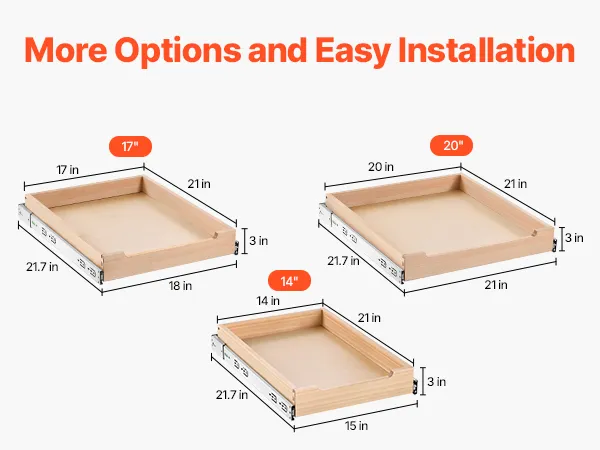 More Options and Easy Installation

17"

17 in

21 in

3 in

21.7 in

18 in

20"

20 in

21 in

3 in

21.7 in

21 in

14"

14 in

21 in

3 in

21.7 in

15 in