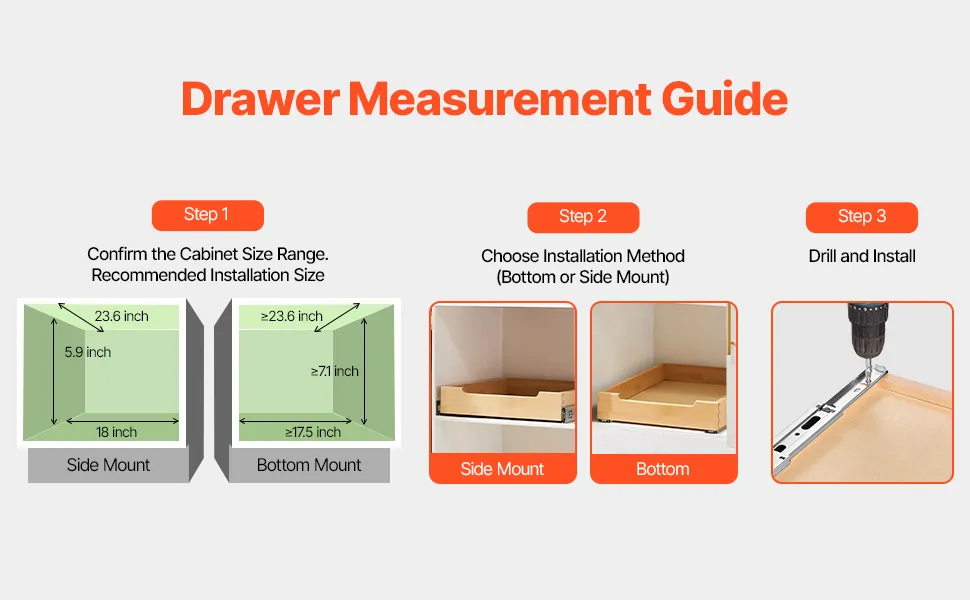 Drawer Measurement Guide

Step 1

Confirm the Cabinet Size Range. Recommended Installation Size

23.6 inch
5.9 inch
18 inch

Side Mount

≥23.6 inch
≥7.1 inch
≥17.5 inch

Bottom Mount

Step 2

Choose Installation Method (Bottom or Side Mount)

Side Mount

Bottom

Step 3

Drill and Install