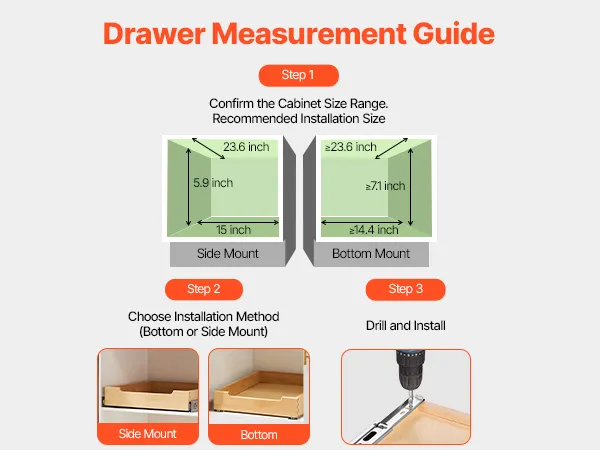 Drawer Measurement Guide

Step 1

Confirm the Cabinet Size Range.
Recommended Installation Size

23.6 inch
5.9 inch
15 inch
Side Mount

≥23.6 inch
≥7.1 inch
≥14.4 inch
Bottom Mount

Step 2

Choose Installation Method (Bottom or Side Mount)

Side Mount
Bottom

Step 3

Drill and Install