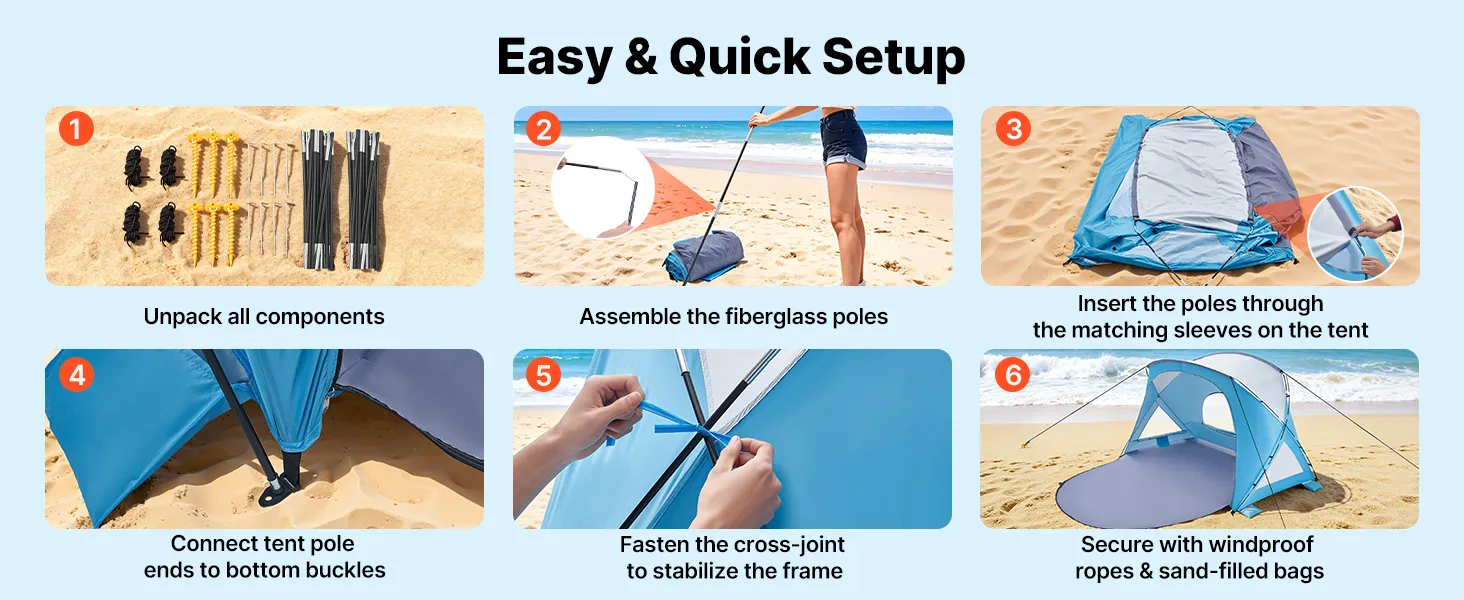 Easy & Quick Setup

1
Unpack all components

2
Assemble the fiberglass poles

3
Insert the poles through the matching sleeves on the tent

4
Connect tent pole ends to bottom buckles

5
Fasten the cross-joint to stabilize the frame

6
Secure with windproof ropes & sand-filled bags