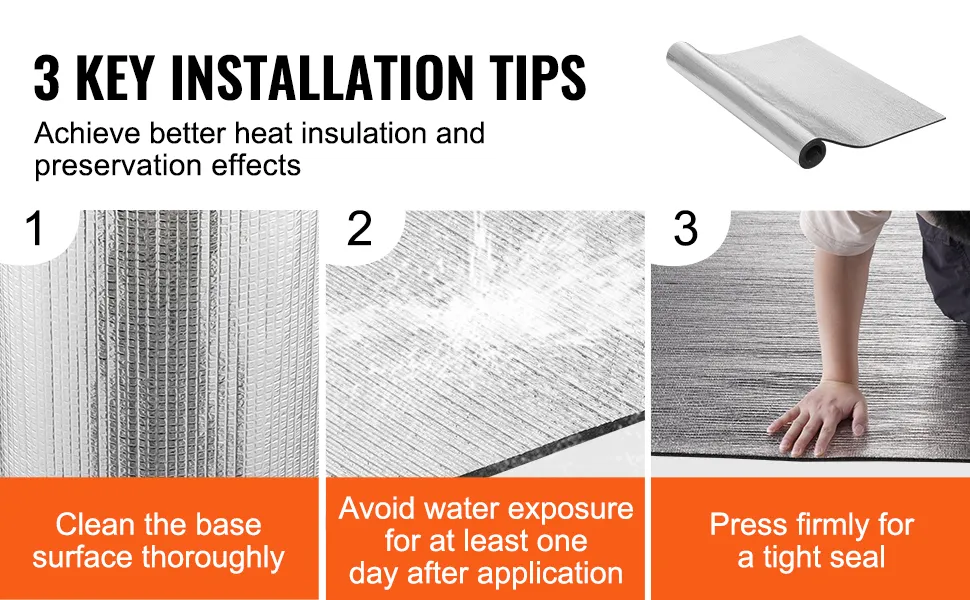 3 KEY INSTALLATION TIPS

Achieve better heat insulation and preservation effects

1

Clean the base surface thoroughly

2

Avoid water exposure for at least one day after application

3

Press firmly for a tight seal